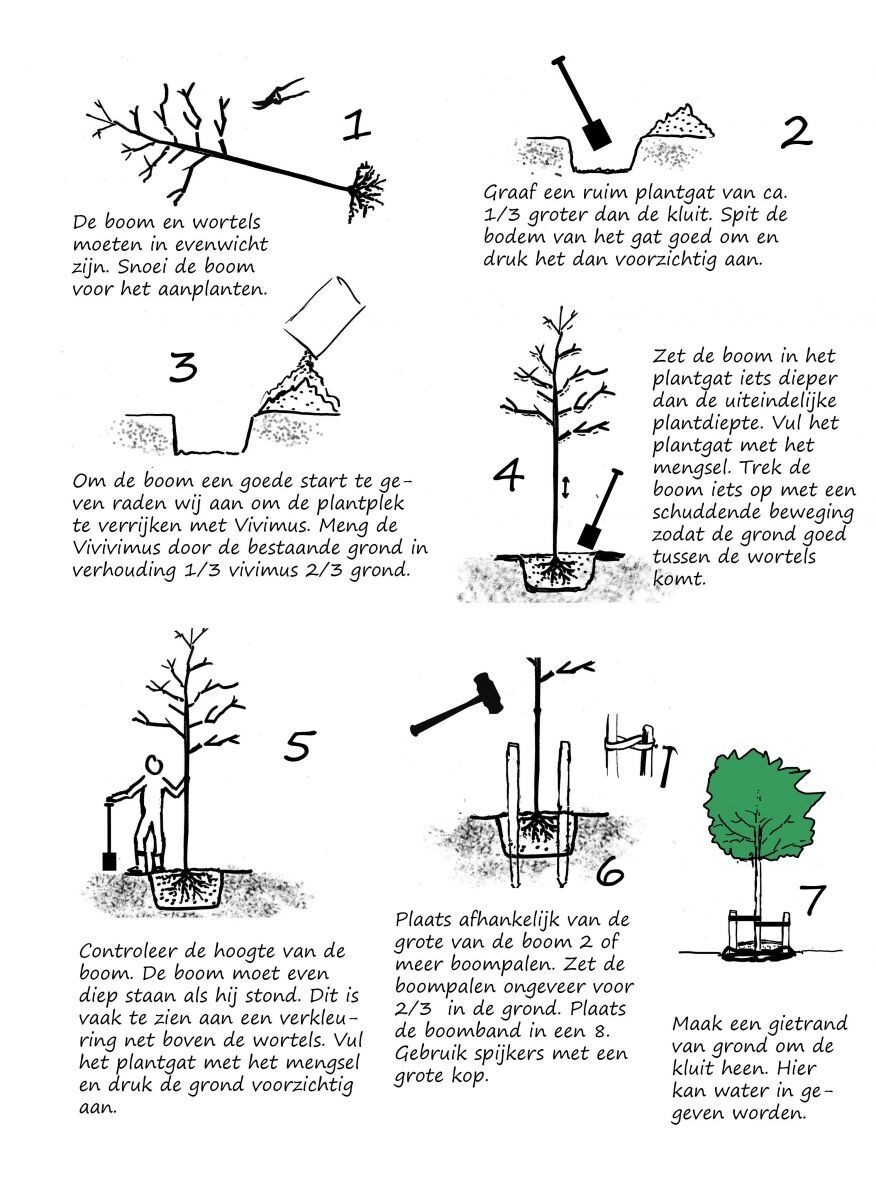 1

De boom en wortels moeten in evenwicht zijn. Snoei de boom voor het aanplanten.

2

Graaf een ruim plantgat van ca. 1/3 groter dan de kluit. Spit de bodem van het gat goed om en druk het dan voorzichtig aan.

3

Om de boom een goede start te geven raden wij aan om de plantplek te verrijken met Vivimus. Meng de Vivivimus door de bestaande grond in verhouding 1/3 vivimus 2/3 grond.

4

Zet de boom in het plantgat iets dieper dan de uiteindelijke plantdiepte. Vul het plantgat met het mengsel. Trek de boom iets op met een schuddende beweging zodat de grond goed tussen de wortels komt.

5

Controleer de hoogte van de boom. De boom moet even diep staan als hij stond. Dit is vaak te zien aan een verkleuring net boven de wortels. Vul het plantgat met het mengsel en druk de grond voorzichtig aan.

6

Plaats afhankelijk van de grote van de boom 2 of meer boompalen. Zet de boompalen ongeveer voor 2/3 in de grond. Plaats de boomband in een 8. Gebruik spijkers met een grote kop.

7

Maak een gietrand van grond om de kluit heen. Hier kan water in gegeven worden.